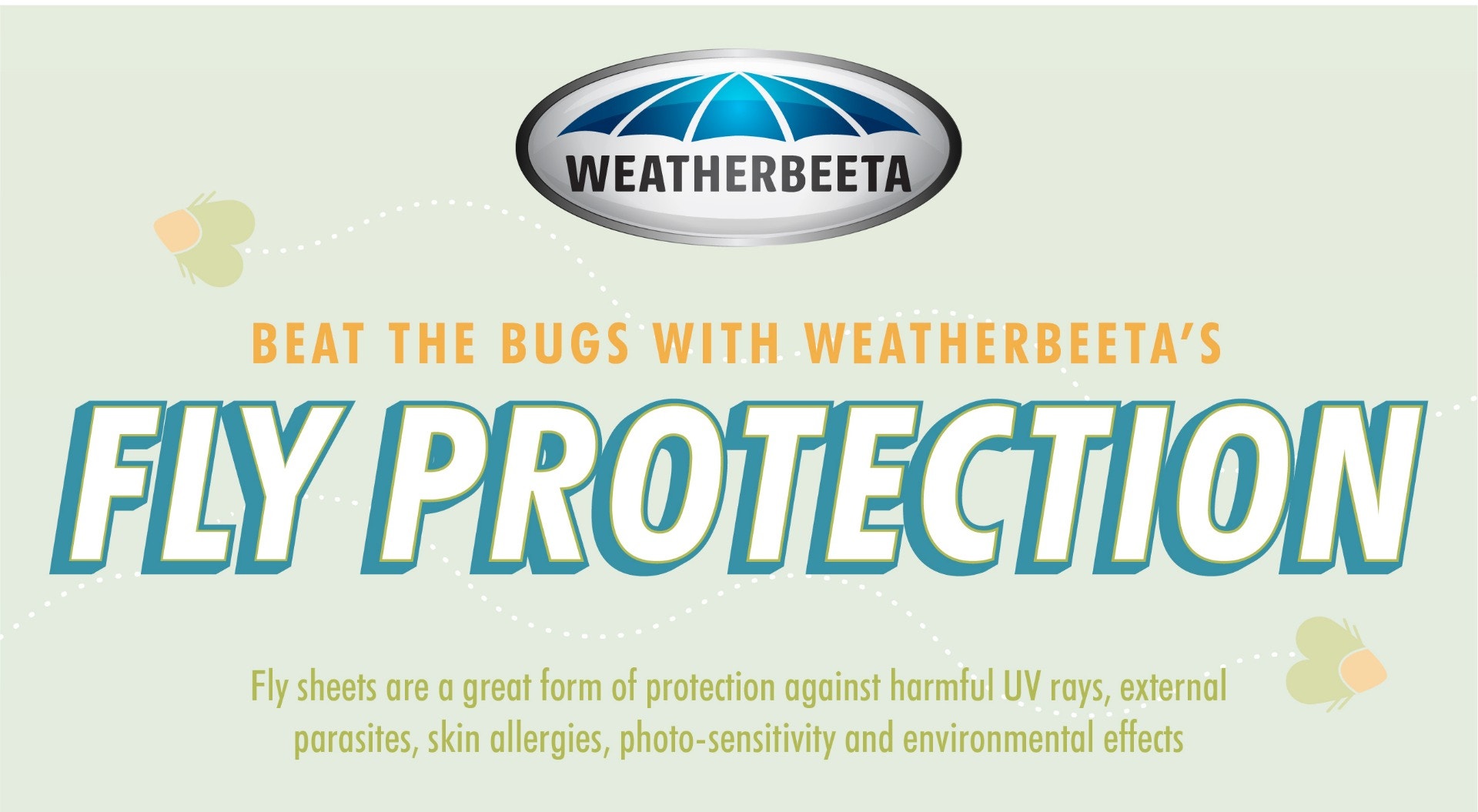 WEATHERBEETA

BEAT THE BUGS WITH WEATHERBEETA'S

FLY PROTECTION

Fly sheets are a great form of protection against harmful UV rays, external parasites, skin allergies, photo-sensitivity and environmental effects