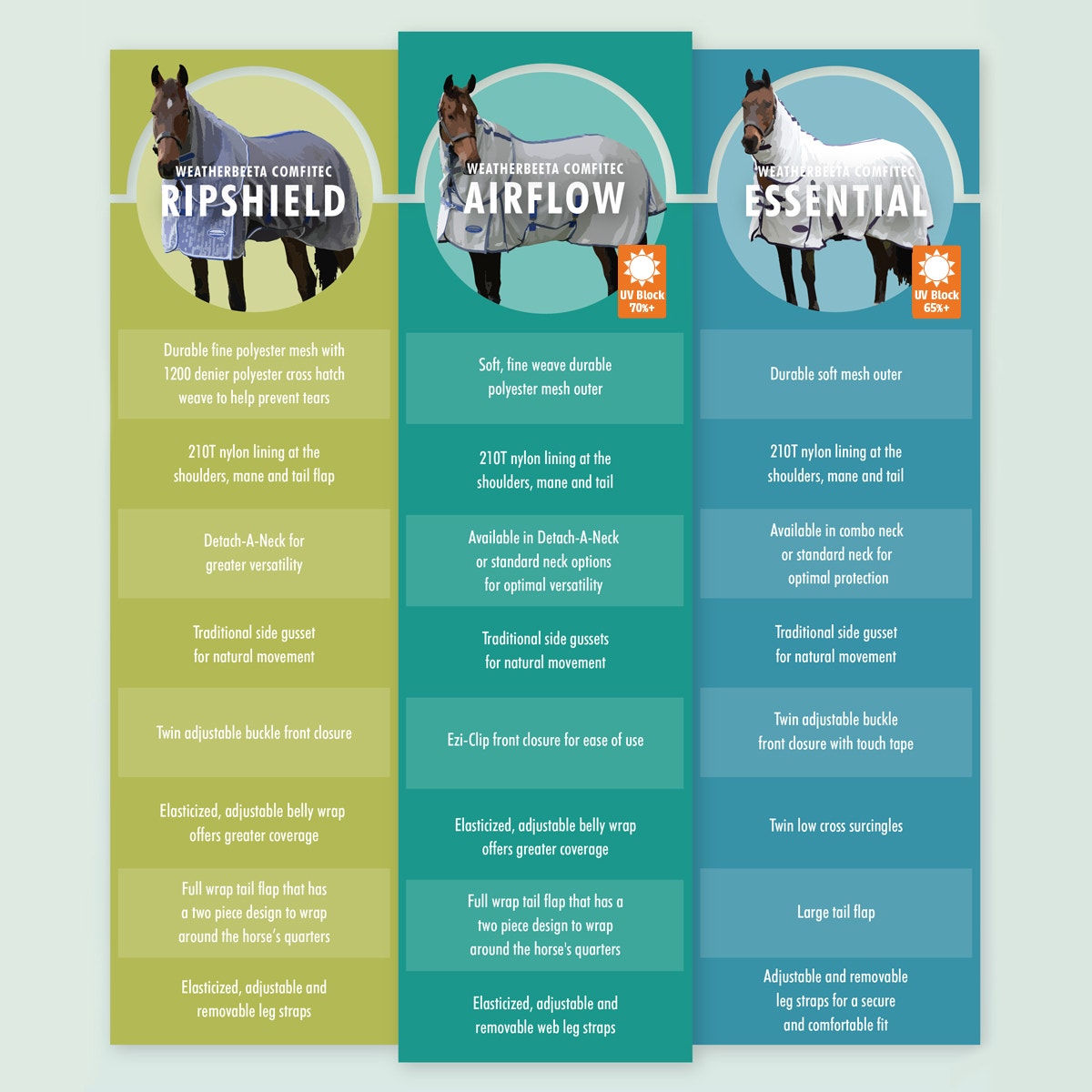 WEATHERBEETA COMFITEC
RIPSHIELD

Durable fine polyester mesh with 1200 denier polyester cross hatch weave to help prevent tears

210T nylon lining at the shoulders, mane and tail flap

Detach-A-Neck for greater versatility

Traditional side gusset for natural movement

Twin adjustable buckle front closure

Elasticized, adjustable belly wrap offers greater coverage

Full wrap tail flap that has a two piece design to wrap around the horse's quarters

Elasticized, adjustable and removable leg straps

WEATHERBEETA COMFITEC
AIRFLOW

UV Block 70%+

Soft, fine weave durable polyester mesh outer

210T nylon lining at the shoulders, mane and tail

Available in Detach-A-Neck or standard neck options for optimal versatility

Traditional side gussets for natural movement

Ezi-Clip front closure for ease of use

Elasticized, adjustable belly wrap offers greater coverage

Full wrap tail flap that has a two piece design to wrap around the horse's quarters

Elasticized, adjustable and removable web leg straps

WEATHERBEETA COMFITEC
ESSENTIAL

UV Block 65%+

Durable soft mesh outer

210T nylon lining at the shoulders, mane and tail

Available in combo neck or standard neck for optimal protection

Traditional side gusset for natural movement

Twin adjustable buckle front closure with touch tape

Twin low cross surcingles

Large tail flap

Adjustable and removable leg straps for a secure and comfortable fit