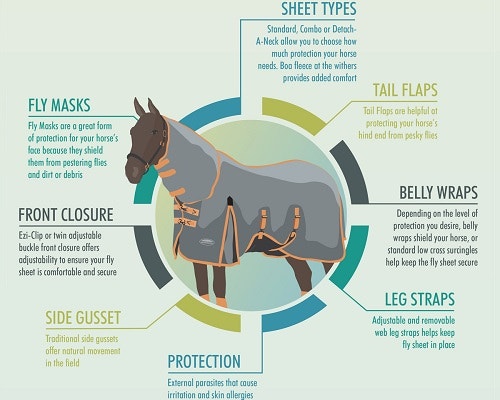 SHEET TYPES

Standard, Combo or Detach-A-Neck allow you to choose how much protection your horse needs. Boa fleece at the withers provides added comfort

TAIL FLAPS

Tail Flaps are helpful at protecting your horse's hind end from pesky flies

FLY MASKS

Fly Masks are a great form of protection for your horse's face because they shield them from pestering flies and dirt or debris

BELLY WRAPS

Depending on the level of protection you desire, belly wraps shield your horse, or standard low cross surcingles help keep the fly sheet secure

FRONT CLOSURE

Ezi-Clip or twin adjustable buckle front closure offers adjustability to ensure your fly sheet is comfortable and secure

LEG STRAPS

Adjustable and removable web leg straps helps keep fly sheet in place

SIDE GUSSET

Traditional side gussets offer natural movement in the field

PROTECTION

External parasites that cause irritation and skin allergies